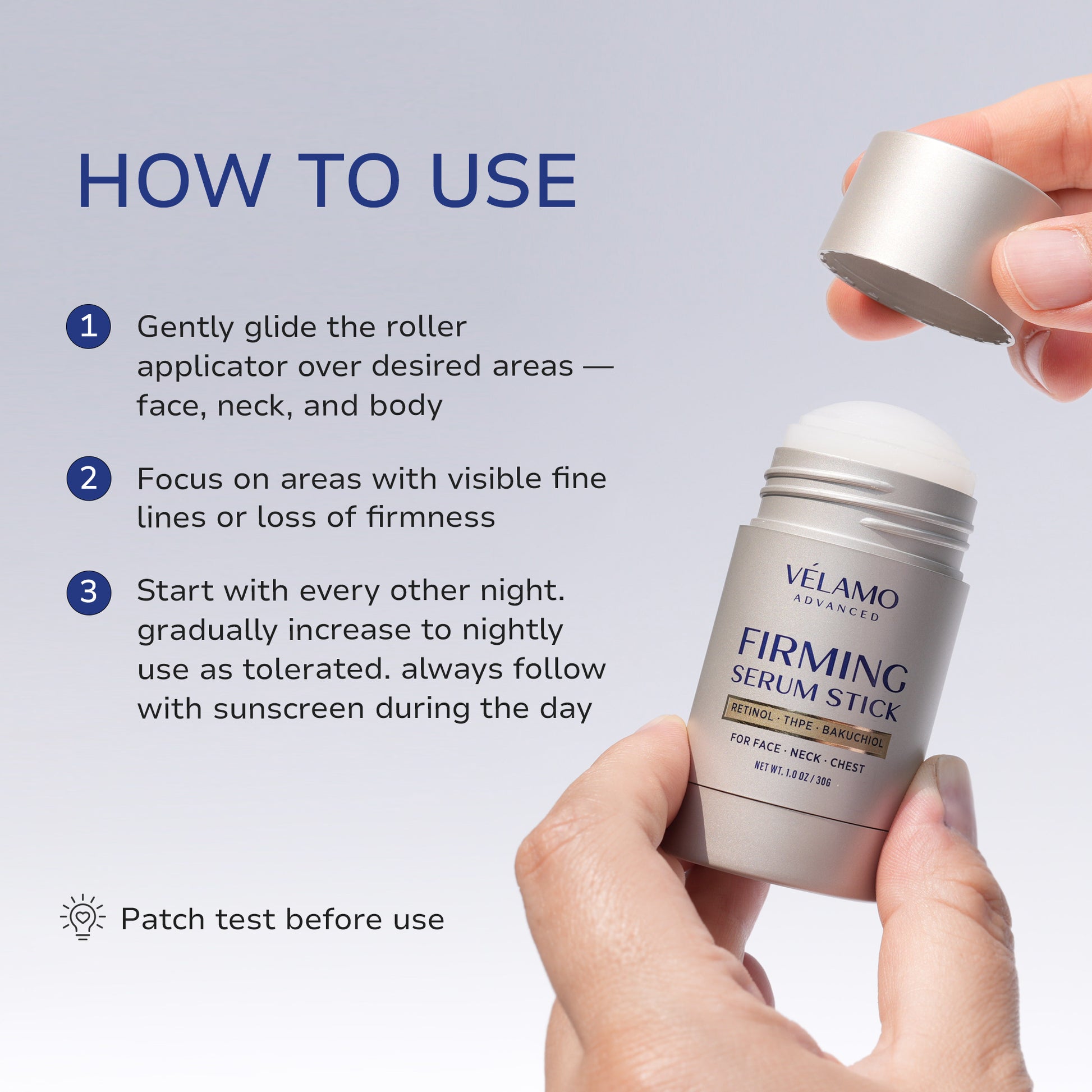 HOW TO USE

1 Gently glide the roller applicator over desired areas — face, neck, and body

2 Focus on areas with visible fine lines or loss of firmness

3 Start with every other night. gradually increase to nightly use as tolerated. always follow with sunscreen during the day

Patch test before use

VÉLAMO
ADVANCED
FIRMING
SERUM STICK
RETINOL · THPE · BAKUCHIOL
FOR FACE · NECK · CHEST
NET WT. 1.0 OZ / 30G